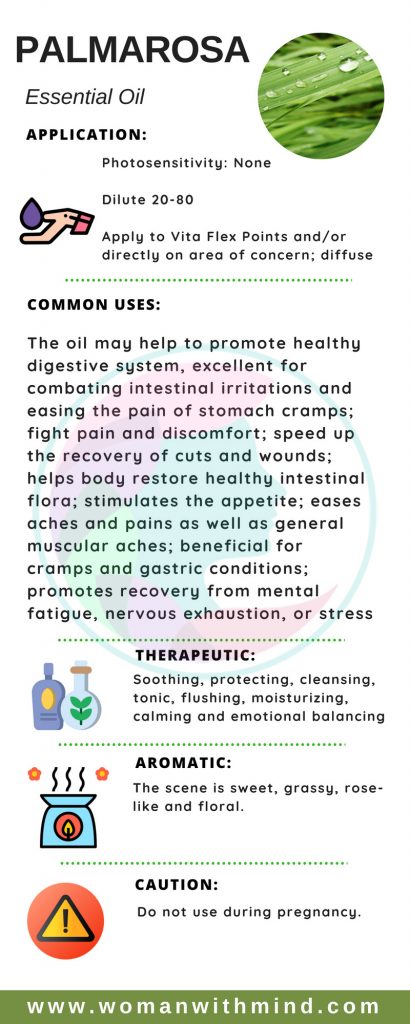 PALMAROSA

Essential Oil

APPLICATION:

Photosensitivity: None

Dilute 20-80

Apply to Vita Flex Points and/or directly on area of concern; diffuse

COMMON USES:

The oil may help to promote healthy digestive system, excellent for combating intestinal irritations and easing the pain of stomach cramps; fight pain and discomfort; speed up the recovery of cuts and wounds; helps body restore healthy intestinal flora; stimulates the appetite; eases aches and pains as well as general muscular aches; beneficial for cramps and gastric conditions; promotes recovery from mental fatigue, nervous exhaustion, or stress

THERAPEUTIC:

Soothing, protecting, cleansing, tonic, flushing, moisturizing, calming and emotional balancing

AROMATIC:

The scene is sweet, grassy, rose-like and floral.

CAUTION:

Do not use during pregnancy.

www.womanwithmind.com