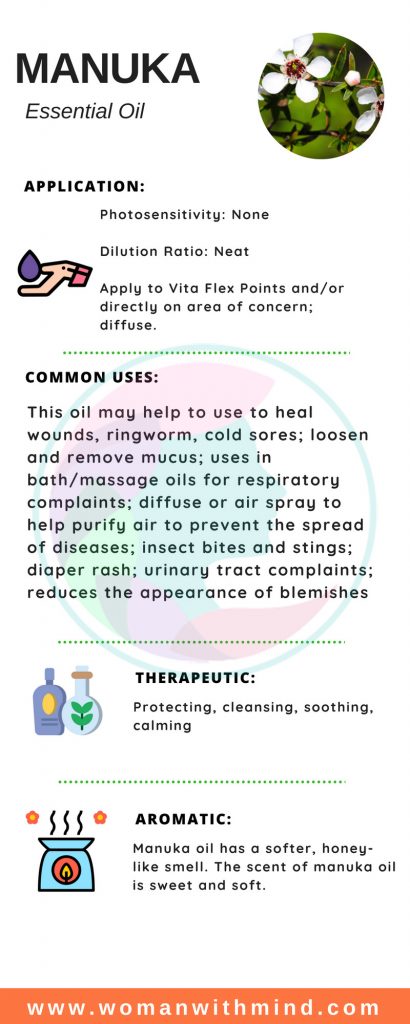 MANUKA

Essential Oil

APPLICATION:

Photosensitivity: None

Dilution Ratio: Neat

Apply to Vita Flex Points and/or directly on area of concern; diffuse.

COMMON USES:

This oil may help to use to heal wounds, ringworm, cold sores; loosen and remove mucus; uses in bath/massage oils for respiratory complaints; diffuse or air spray to help purify air to prevent the spread of diseases; insect bites and stings; diaper rash; urinary tract complaints; reduces the appearance of blemishes

THERAPEUTIC:

Protecting, cleansing, soothing, calming

AROMATIC:

Manuka oil has a softer, honey-like smell. The scent of manuka oil is sweet and soft.

www.womanwithmind.com